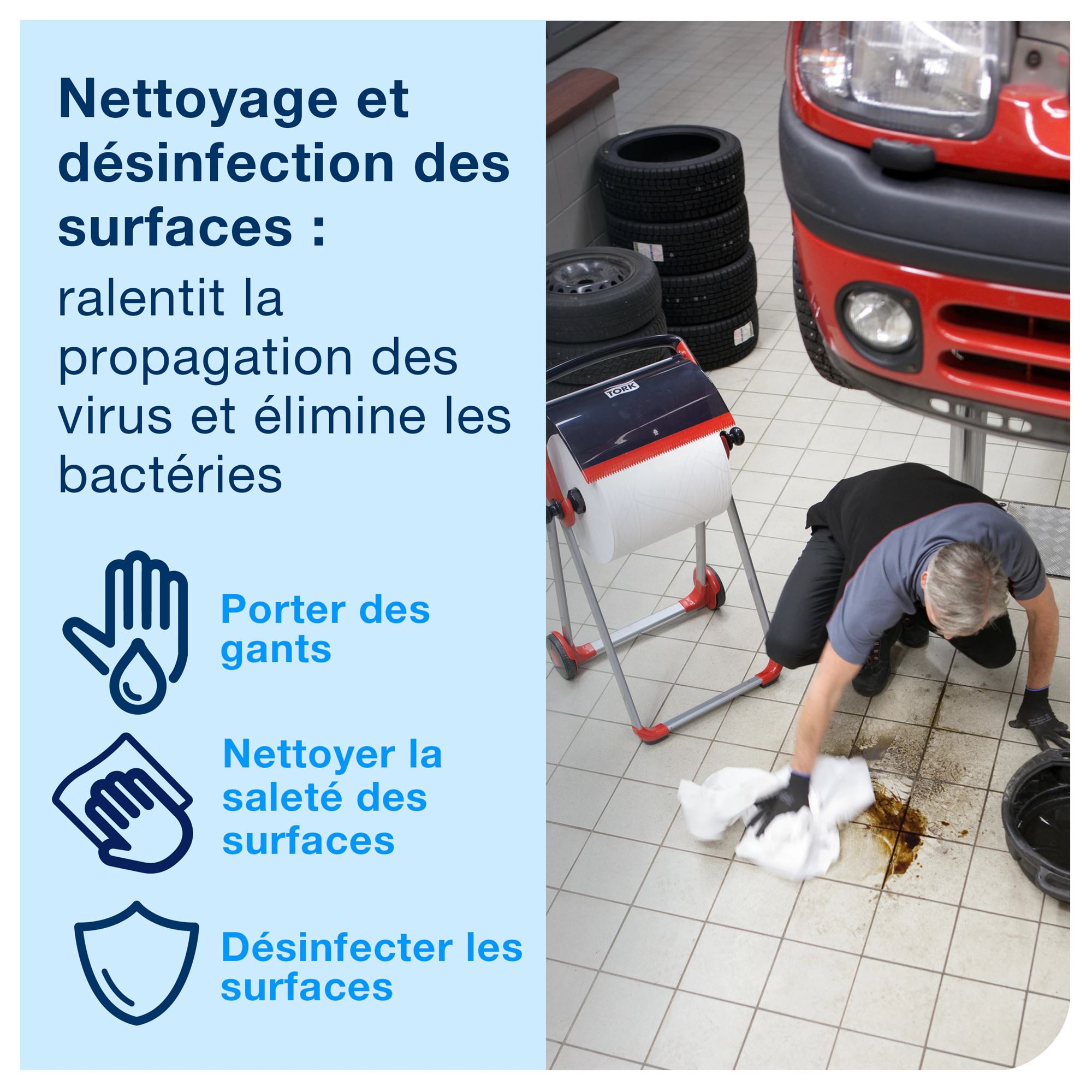 Nettoyage et désinfection des surfaces :
ralentit la propagation des virus et élimine les bactéries

Porter des gants

Nettoyer la saleté des surfaces

Désinfecter les surfaces

TORK