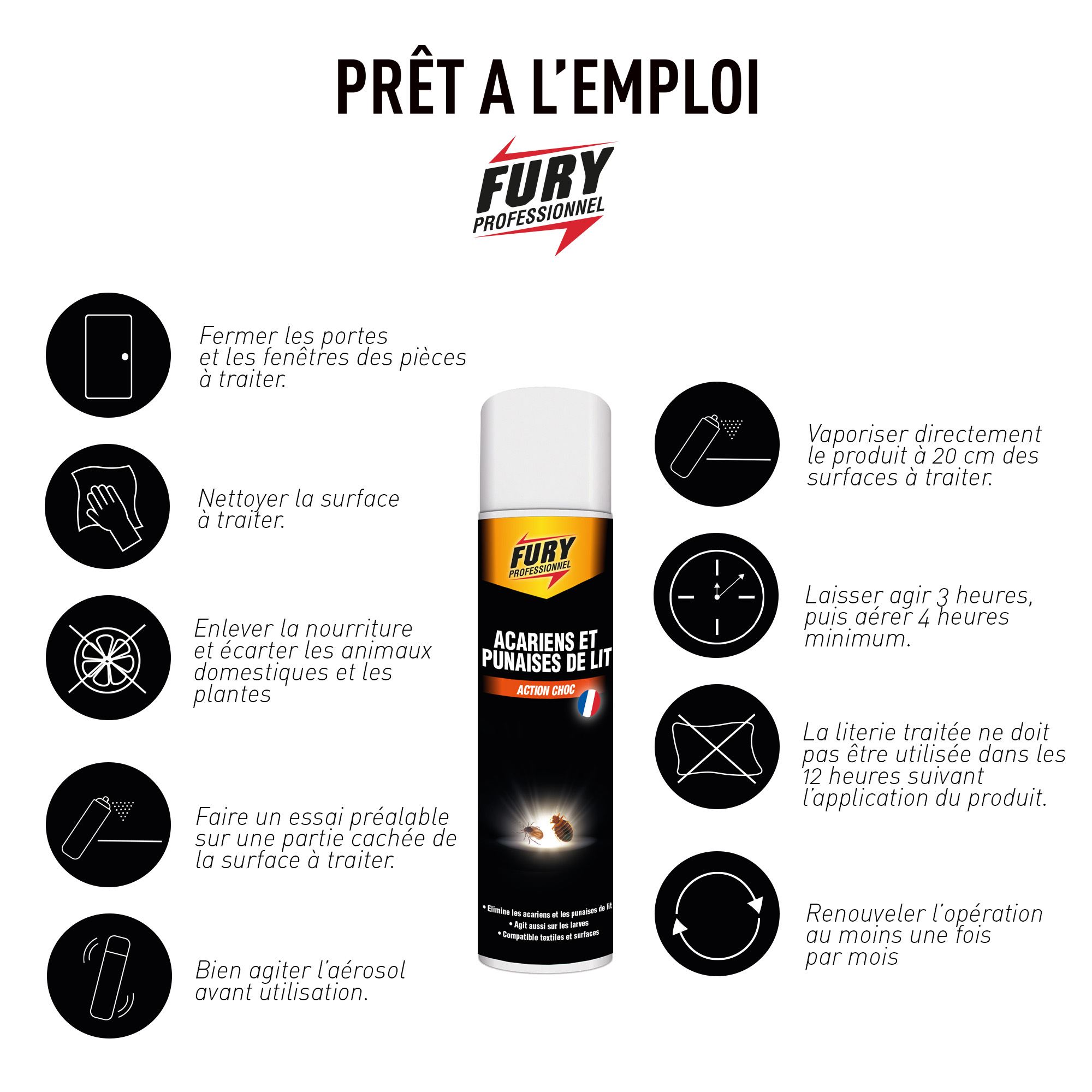 PRÊT A L'EMPLOI

FURY
PROFESSIONNEL

Fermer les portes et les fenêtres des pièces à traiter.

Nettoyer la surface à traiter.

Enlever la nourriture et écarter les animaux domestiques et les plantes

Faire un essai préalable sur une partie cachée de la surface à traiter.

Bien agiter l'aérosol avant utilisation.

FURY
PROFESSIONNEL

ACARIENS ET PUNAISES DE LIT

ACTION CHOC

• Elimine les acariens et les punaises de lit
• Agit aussi sur les larves
• Compatible textiles et surfaces

Vaporiser directement le produit à 20 cm des surfaces à traiter.

Laisser agir 3 heures, puis aérer 4 heures minimum.

La literie traitée ne doit pas être utilisée dans les 12 heures suivant l'application du produit.

Renouveler l'opération au moins une fois par mois