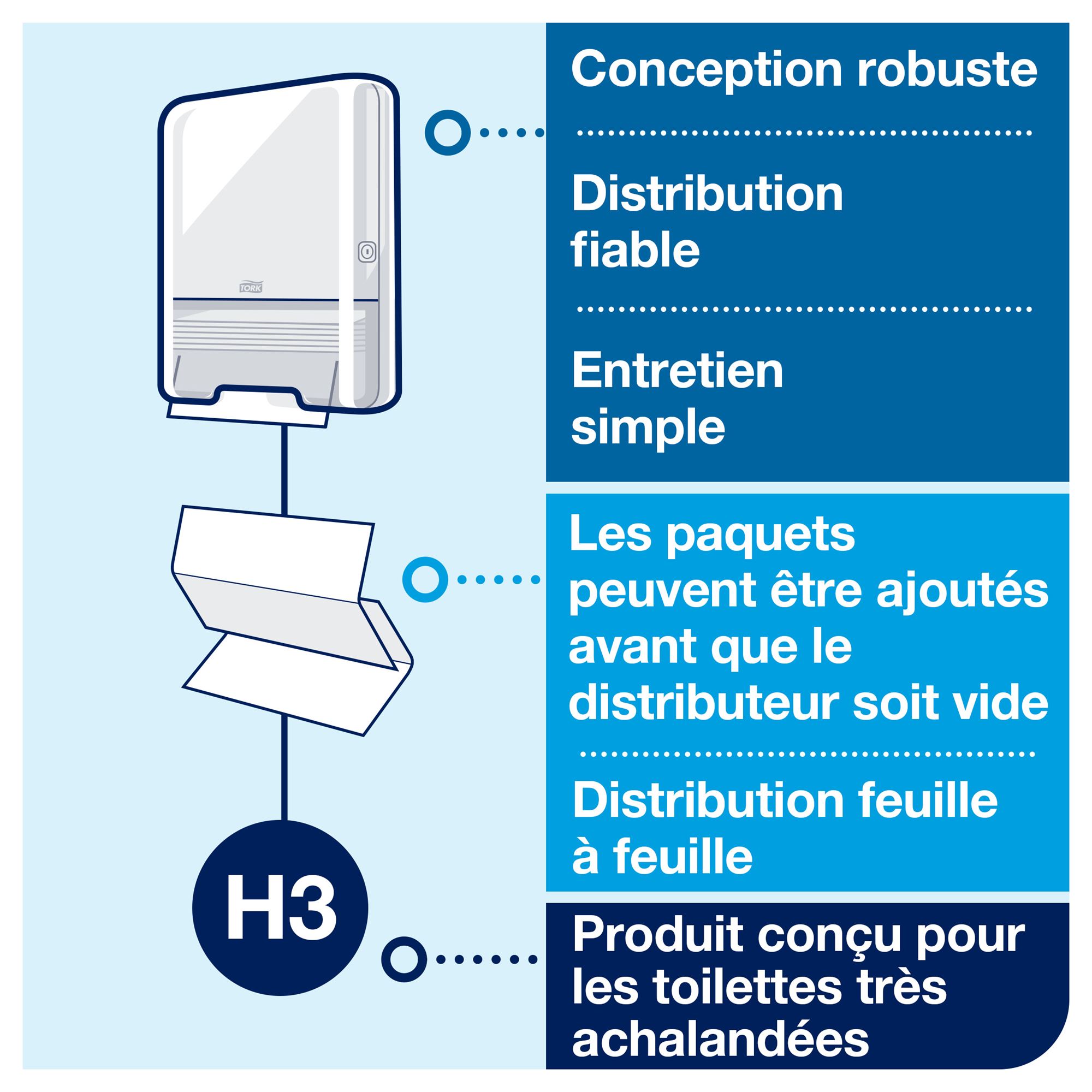 TORK

H3

Conception robuste

Distribution fiable

Entretien simple

Les paquets peuvent être ajoutés avant que le distributeur soit vide

Distribution feuille à feuille

Produit conçu pour les toilettes très achalandées