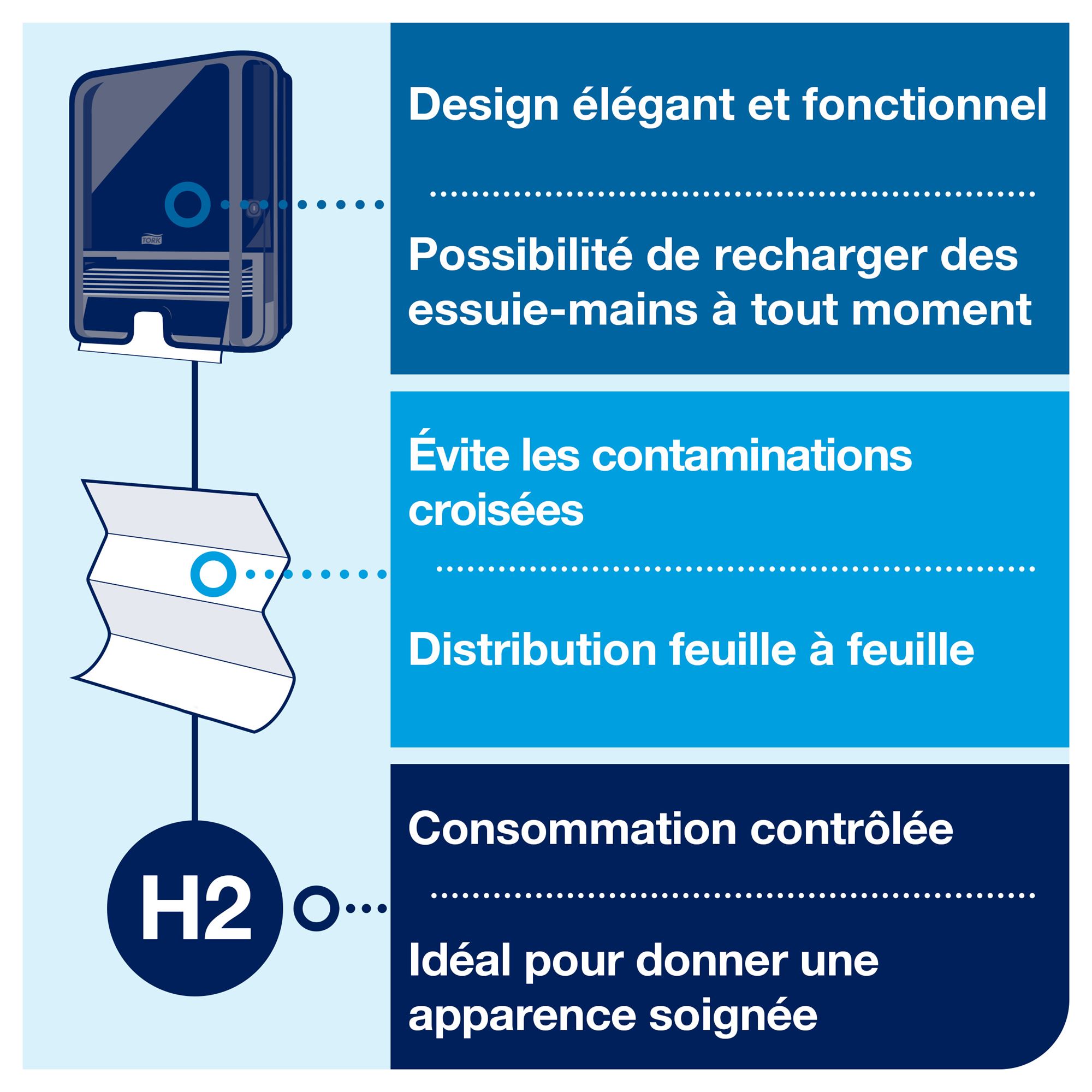 TORK

Design élégant et fonctionnel

Possibilité de recharger des essuie-mains à tout moment

Évite les contaminations croisées

Distribution feuille à feuille

H2

Consommation contrôlée

Idéal pour donner une apparence soignée