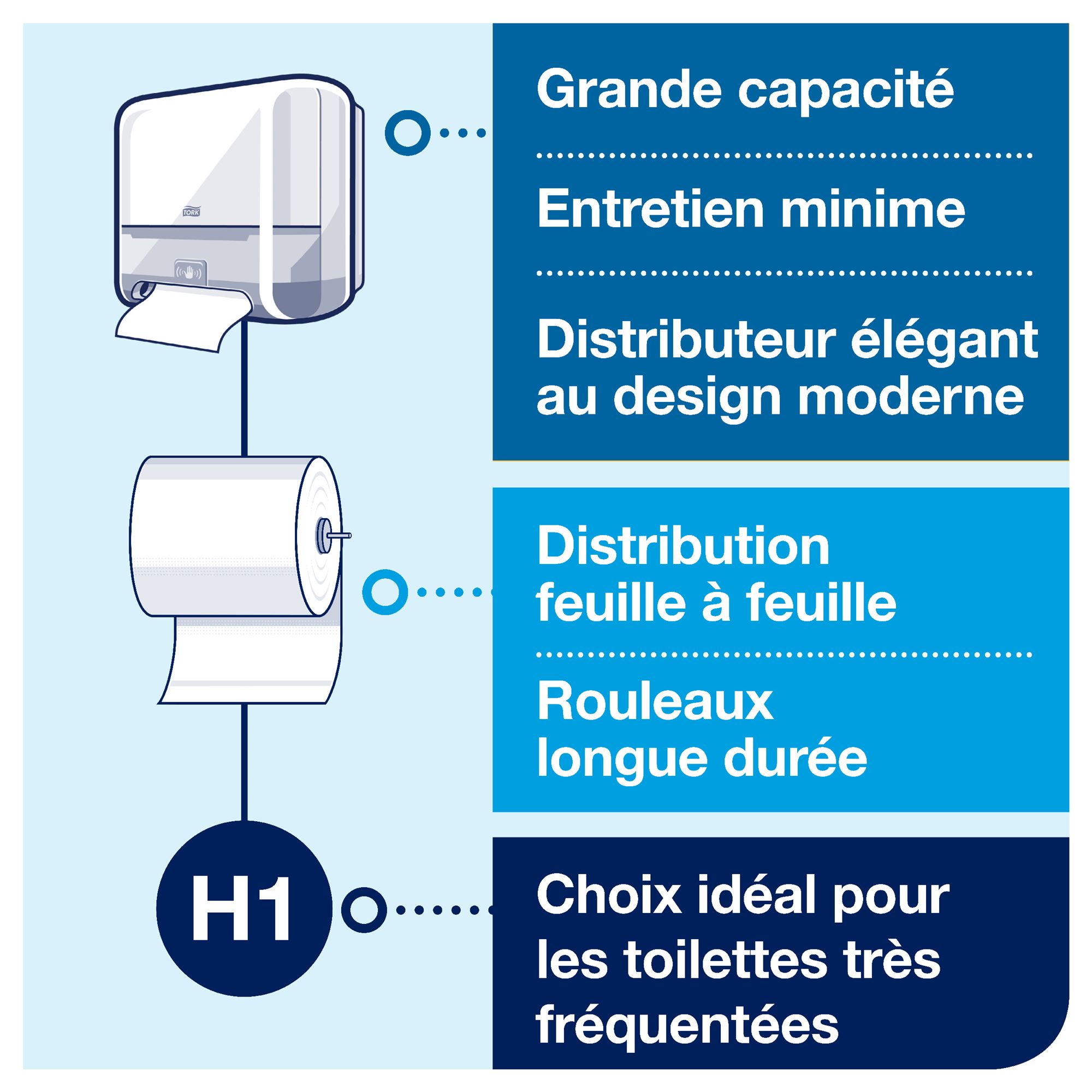 TORK

Grande capacité

Entretien minime

Distributeur élégant au design moderne

Distribution feuille à feuille

Rouleaux longue durée

H1

Choix idéal pour les toilettes très fréquentées