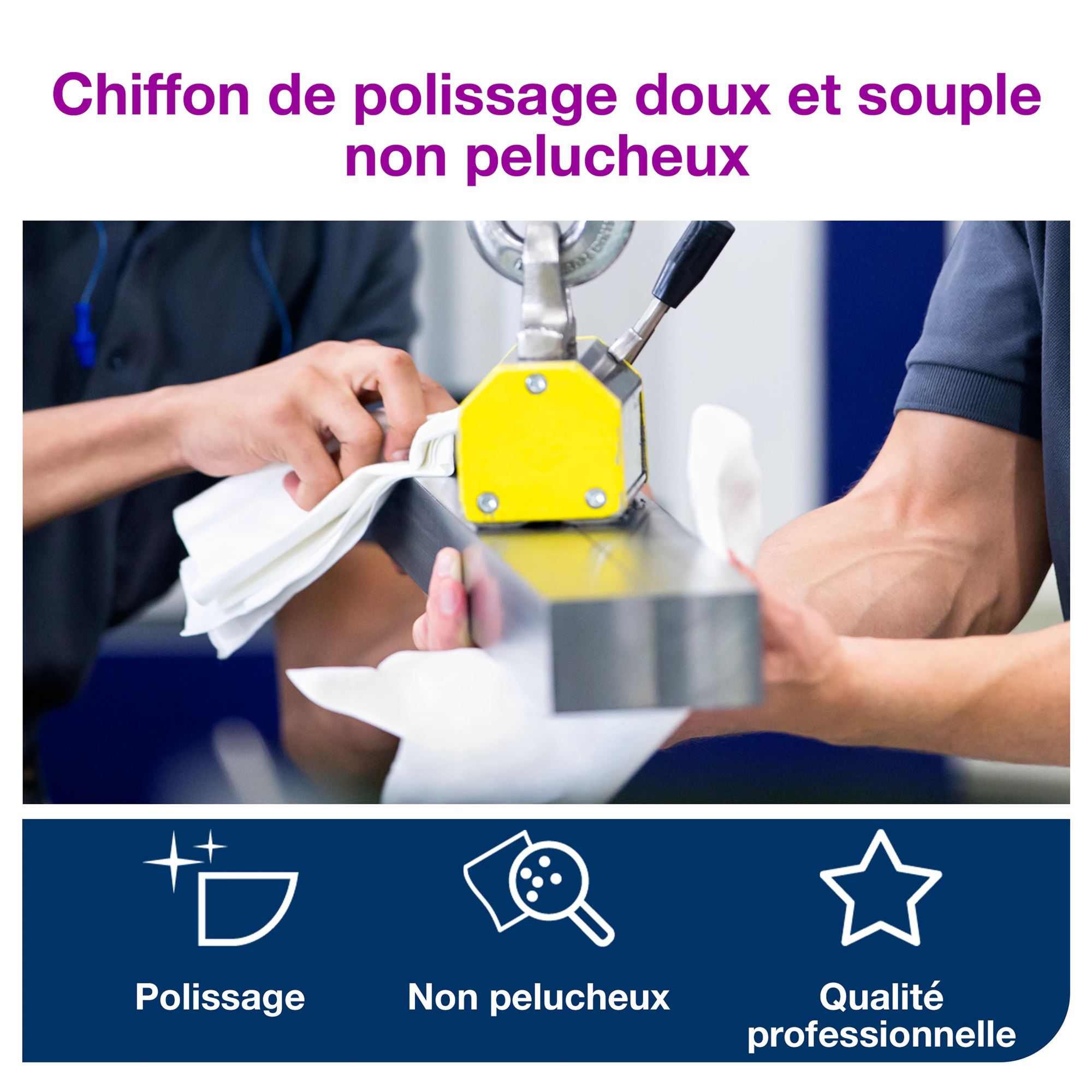 Chiffon de polissage doux et souple non pelucheux

Polissage

Non pelucheux

Qualité professionnelle